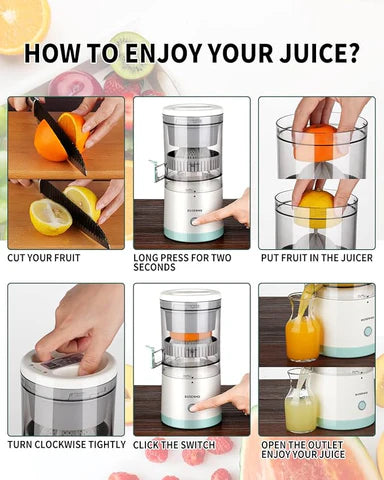 HOW TO ENJOY YOUR JUICE?

CUT YOUR FRUIT

LONG PRESS FOR TWO SECONDS

PUT FRUIT IN THE JUICER

TURN CLOCKWISE TIGHTLY

CLICK THE SWITCH

OPEN THE OUTLET ENJOY YOUR JUICE