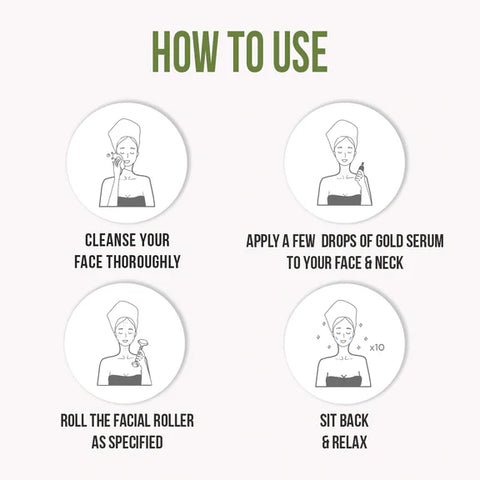 HOW TO USE

CLEANSE YOUR FACE THOROUGHLY

APPLY A FEW DROPS OF GOLD SERUM TO YOUR FACE & NECK

ROLL THE FACIAL ROLLER AS SPECIFIED

x10

SIT BACK & RELAX